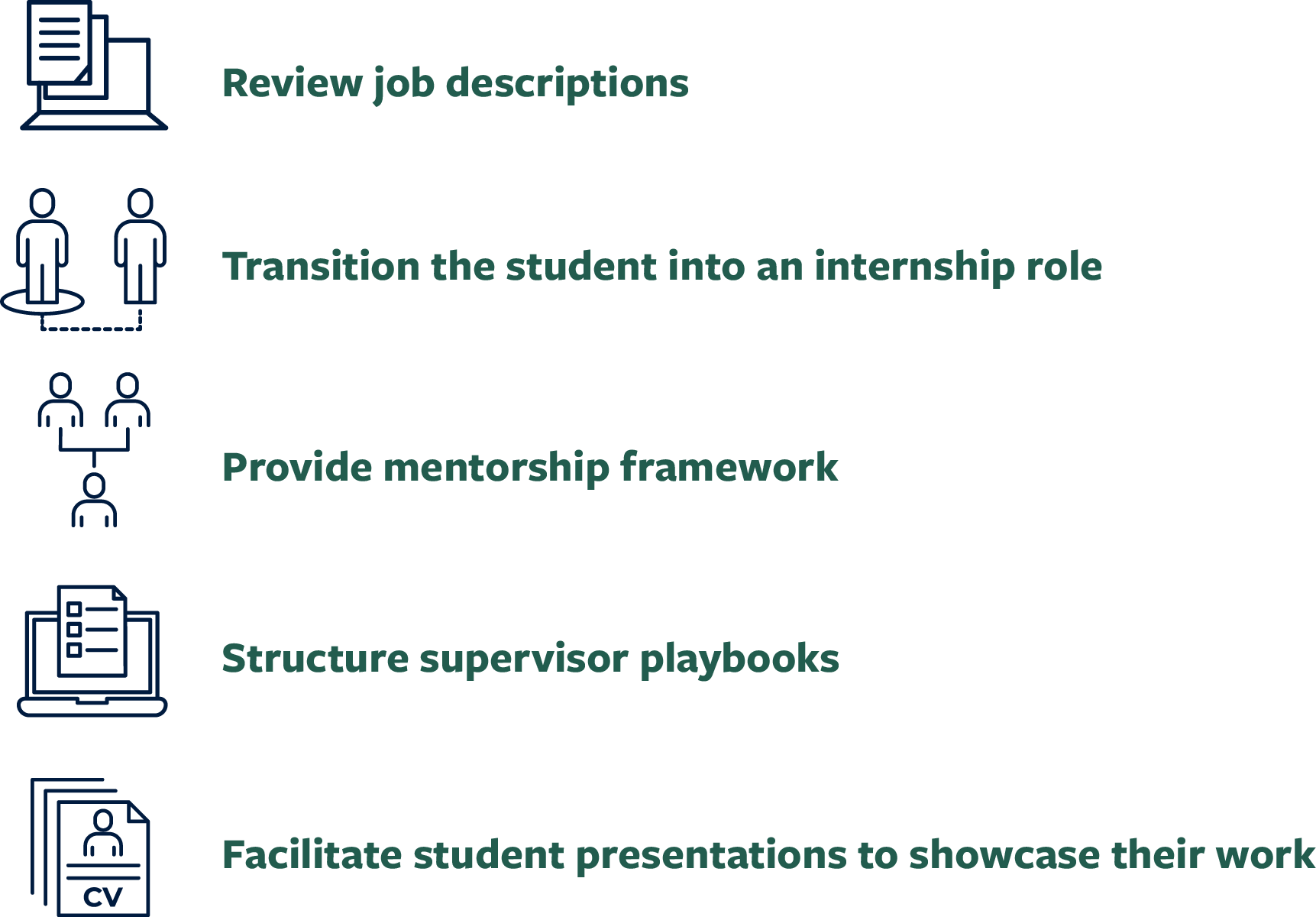 Review job descriptions

Transition the student into an internship role

Provide mentorship framework

Structure supervisor playbooks

CV

Facilitate student presentations to showcase their work